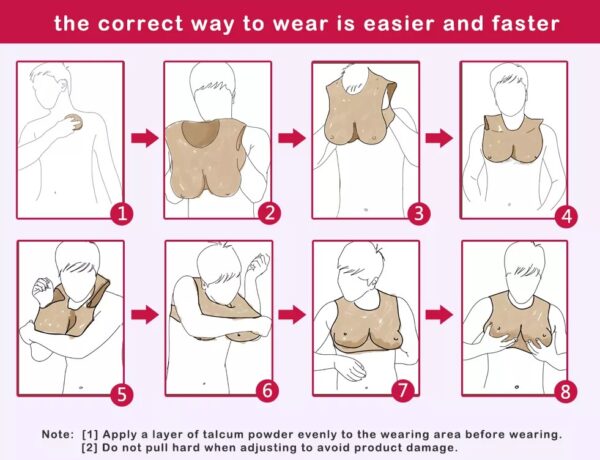 the correct way to wear is easier and faster

1

2

3

4

5

6

7

8

Note: [1] Apply a layer of talcum powder evenly to the wearing area before wearing.
[2] Do not pull hard when adjusting to avoid product damage.